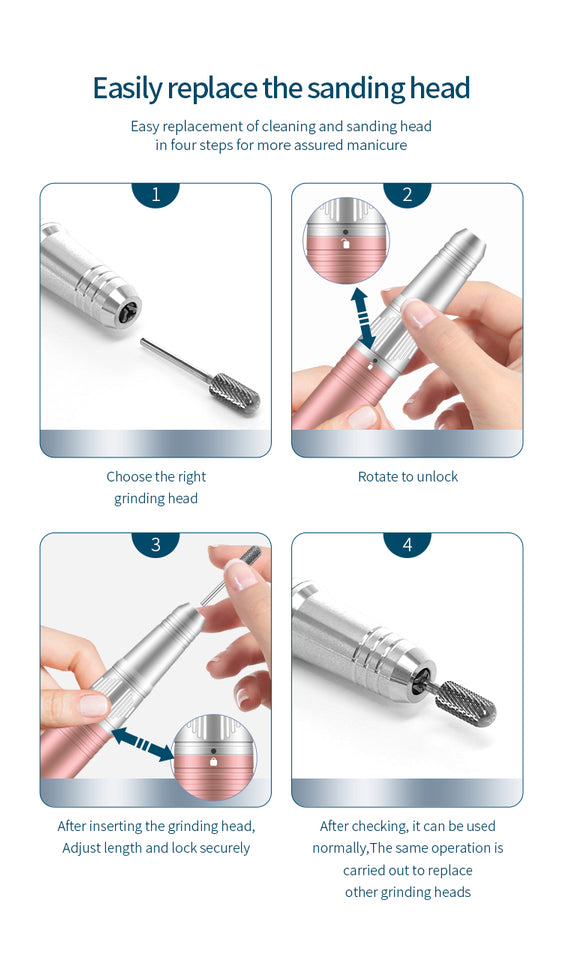 Easily replace the sanding head

Easy replacement of cleaning and sanding head in four steps for more assured manicure

1

Choose the right grinding head

2

Rotate to unlock

3

After inserting the grinding head, Adjust length and lock securely

4

After checking, it can be used normally,The same operation is carried out to replace other grinding heads