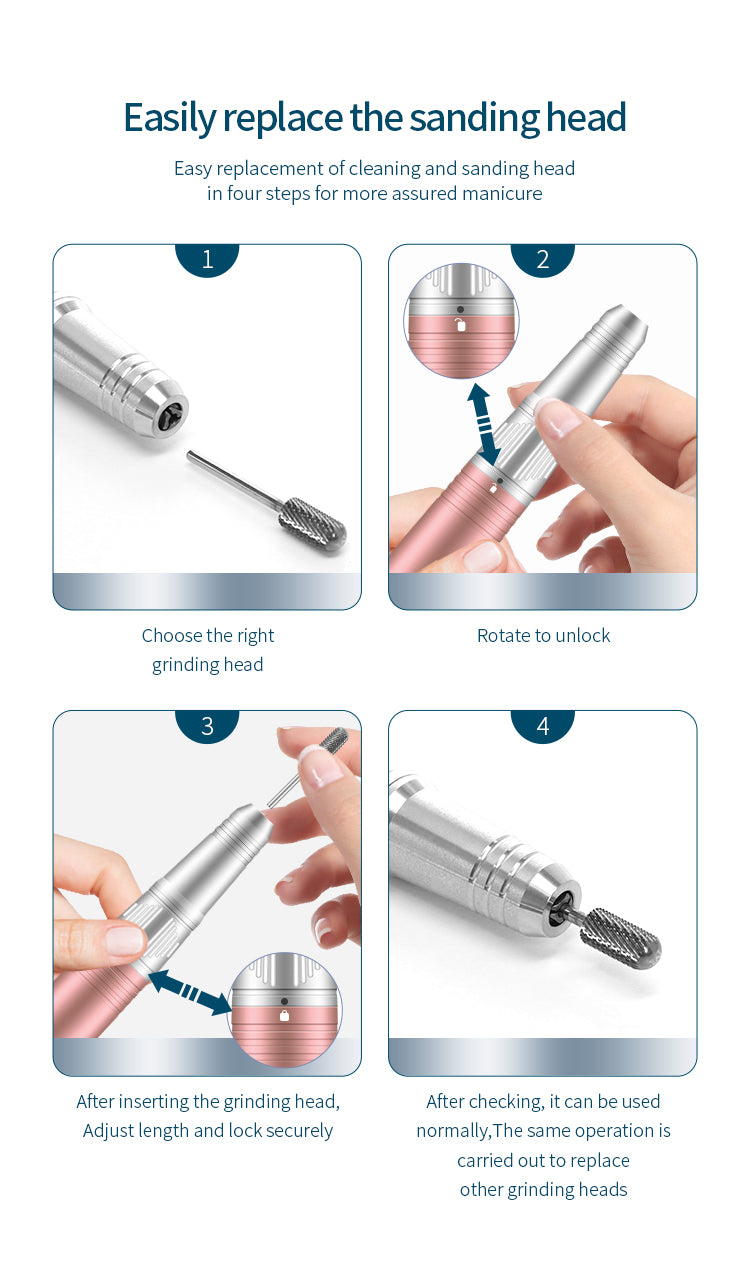 Easily replace the sanding head

Easy replacement of cleaning and sanding head in four steps for more assured manicure

1

Choose the right grinding head

2

Rotate to unlock

3

After inserting the grinding head, Adjust length and lock securely

4

After checking, it can be used normally,The same operation is carried out to replace other grinding heads